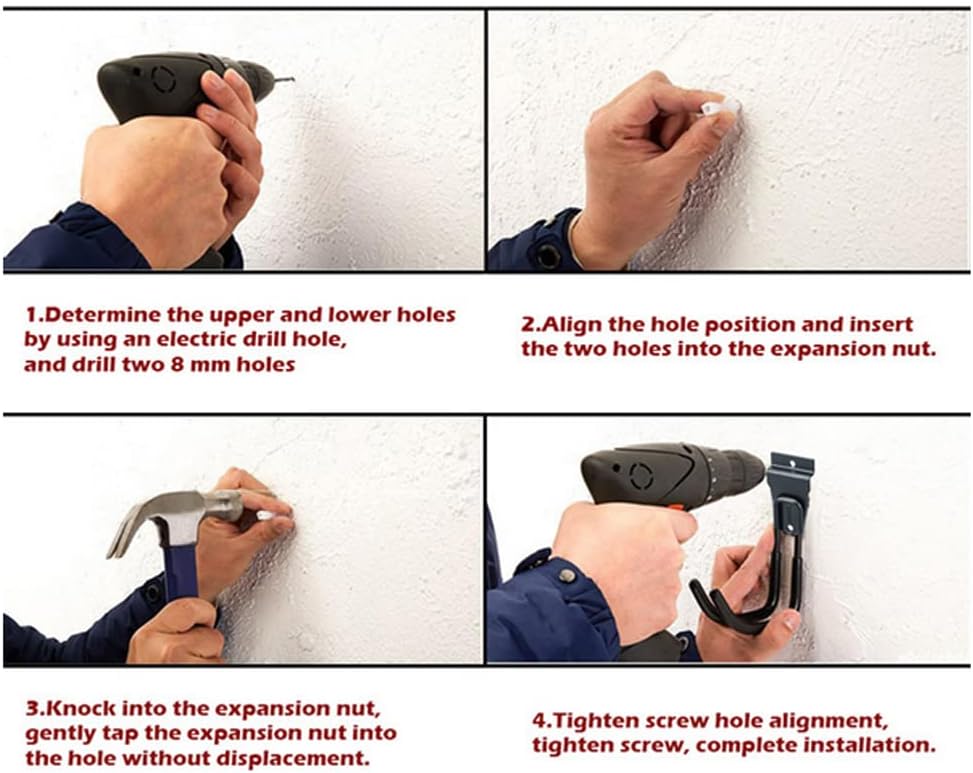 1.Determine the upper and lower holes by using an electric drill hole, and drill two 8 mm holes

2.Align the hole position and insert the two holes into the expansion nut.

3.Knock into the expansion nut, gently tap the expansion nut into the hole without displacement.

4.Tighten screw hole alignment, tighten screw, complete installation.